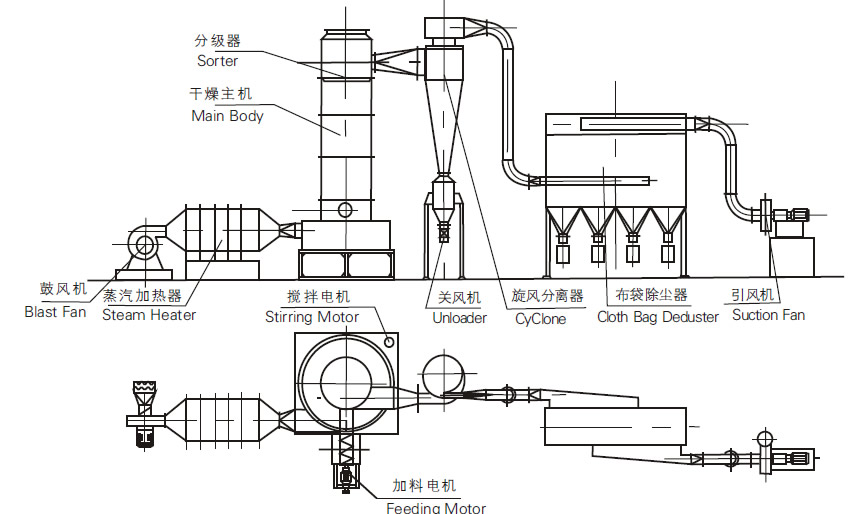 分级器
Sorter
干燥主机
Main Body
鼓风机
Blast Fan
蒸汽加热器
Steam Heater
搅拌电机
Stirring Motor
关风机
Unloader
旋风分离器
CyClone
布袋除尘器
Cloth Bag Deduster
引风机
Suction Fan
加料电机
Feeding Motor